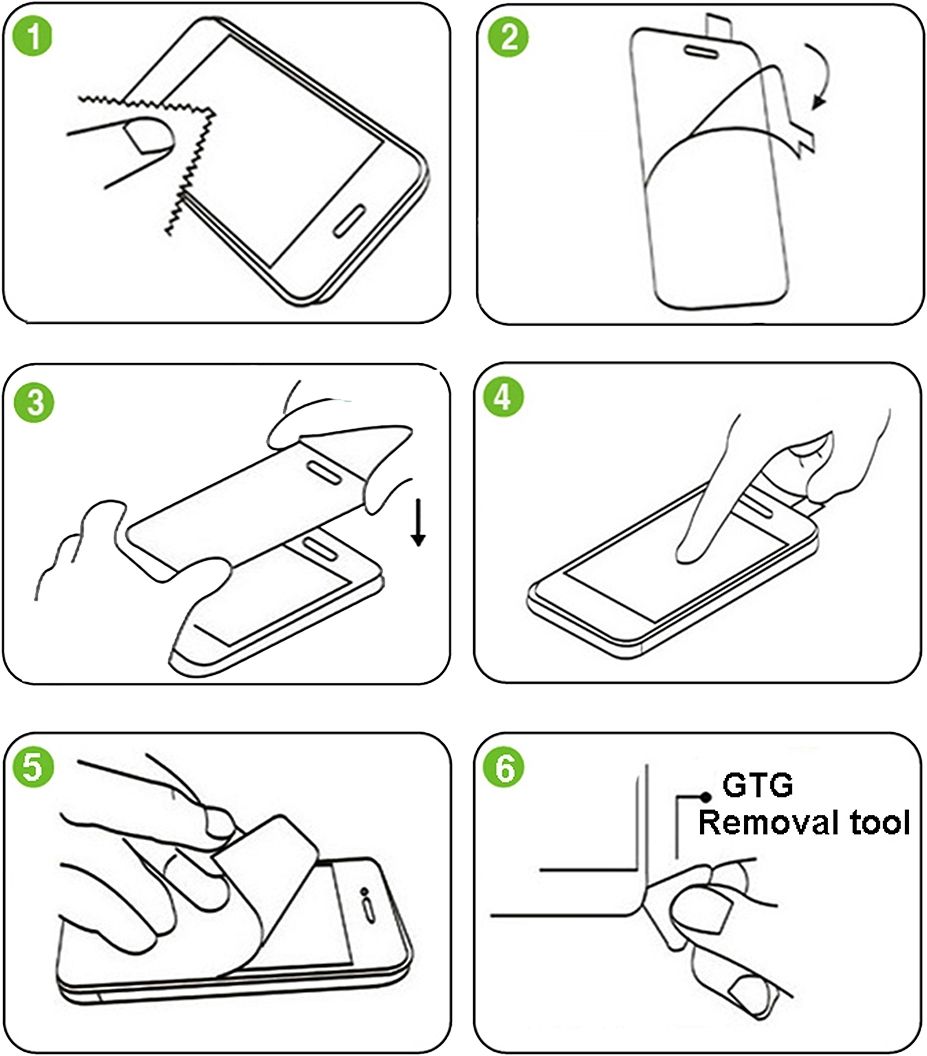 1

2

3

4

5

6

GTG
Removal tool